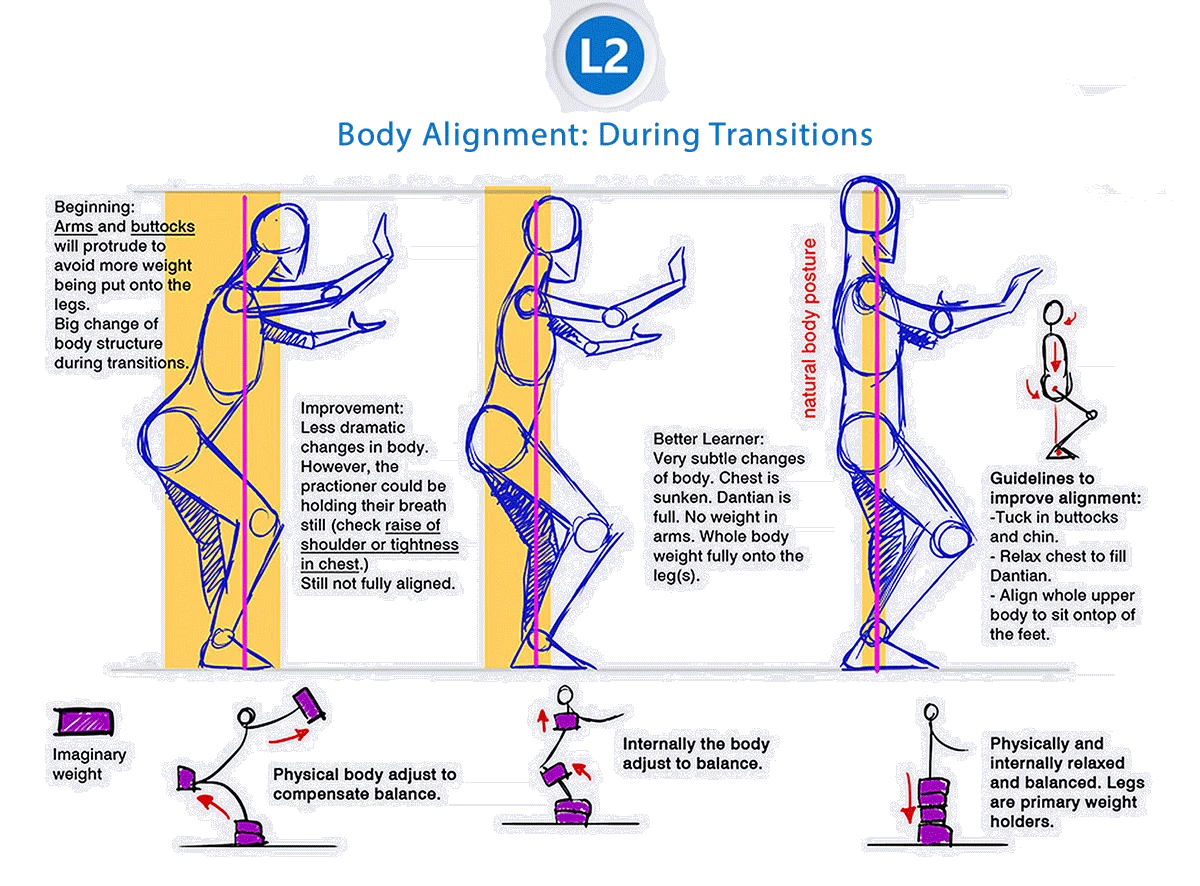 L2

Body Alignment: During Transitions

Beginning:
Arms and buttocks will protrude to avoid more weight being put onto the legs.
Big change of body structure during transitions.

Improvement:
Less dramatic changes in body. However, the practioner could be holding their breath still (check raise of shoulder or tightness in chest.)
Still not fully aligned.

Better Learner:
Very subtle changes of body. Chest is sunken. Dantian is full. No weight in arms. Whole body weight fully onto the leg(s).

natural body posture

Guidelines to improve alignment:
-Tuck in buttocks and chin.
- Relax chest to fill Dantian.
- Align whole upper body to sit ontop of the feet.

Imaginary weight

Physical body adjust to compensate balance.

Internally the body adjust to balance.

Physically and internally relaxed and balanced. Legs are primary weight holders.